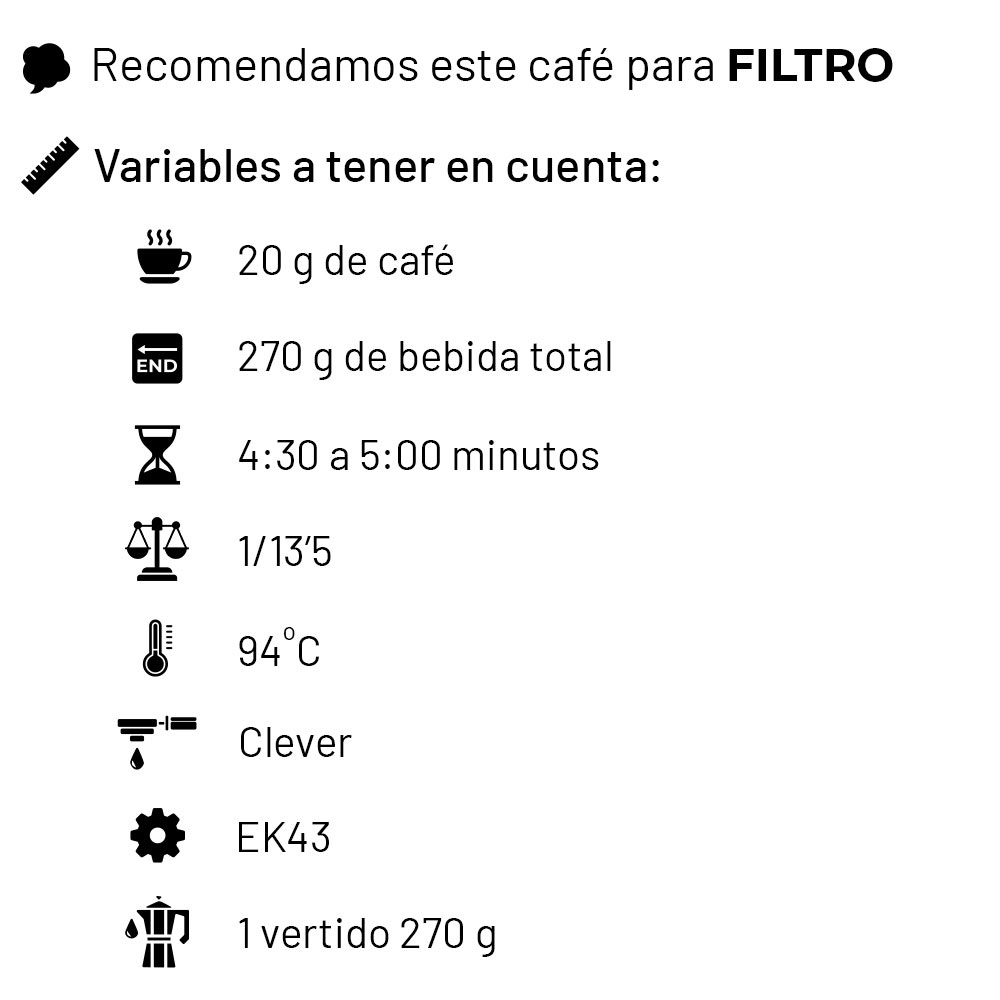 Recomendamos este café para FILTRO

Variables a tener en cuenta:

20 g de café

END

270 g de bebida total

4:30 a 5:00 minutos

1/13'5

94°C

Clever

EK43

1 vertido 270 g